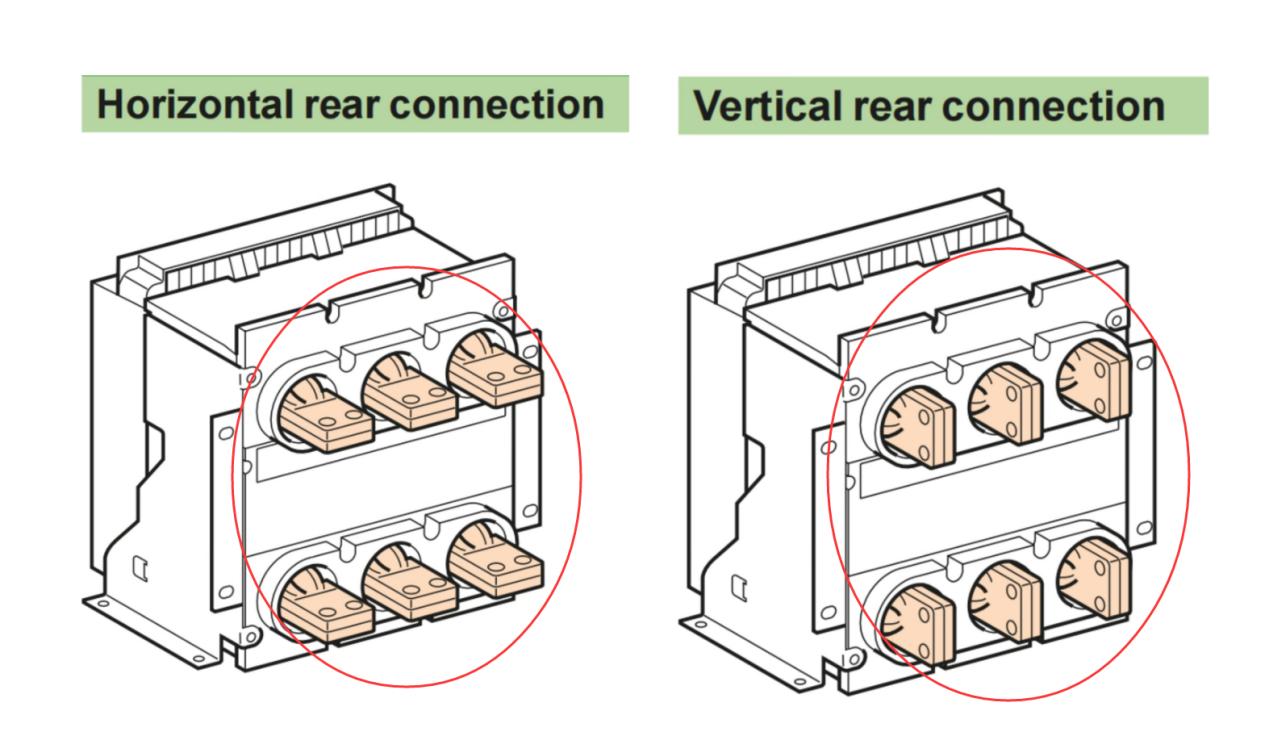 Horizontal rear connection

Vertical rear connection