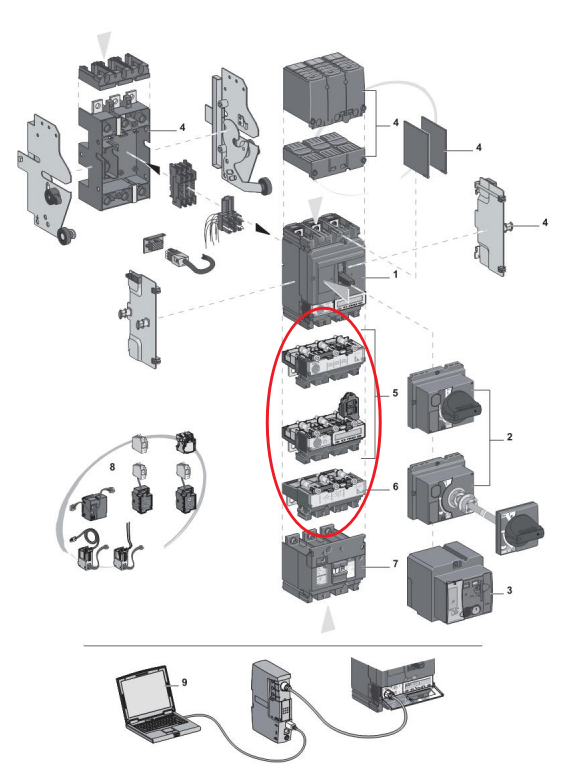 4
4
4
4
1
5
2
8
6
7
3
9