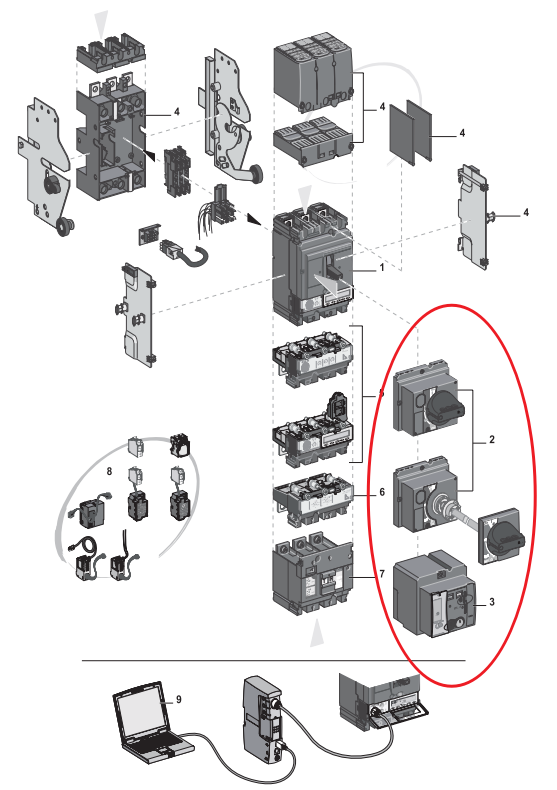 4
4
4
4
1
5
2
8
6
7
3
9